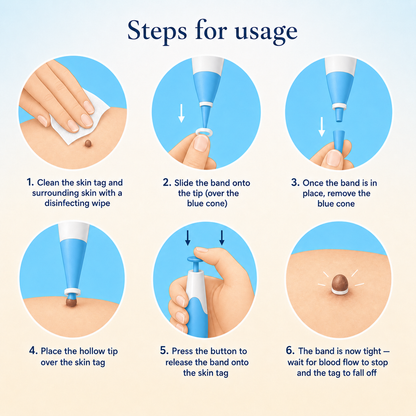 Steps for usage

1. Clean the skin tag and surrounding skin with a disinfecting wipe

2. Slide the band onto the tip (over the blue cone)

3. Once the band is in place, remove the blue cone

4. Place the hollow tip over the skin tag

5. Press the button to release the band onto the skin tag

6. The band is now tight — wait for blood flow to stop and the tag to fall off